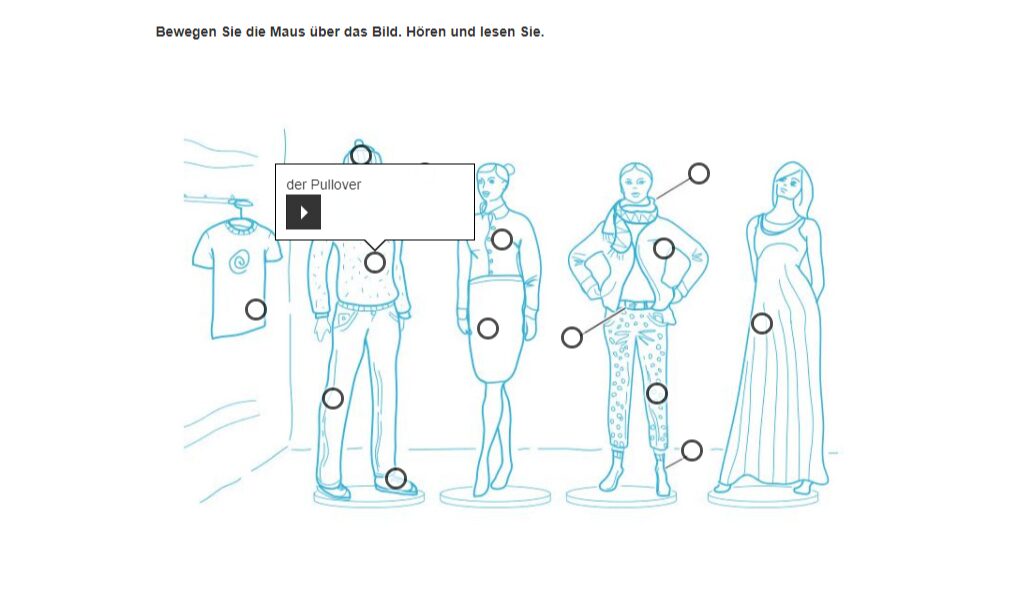 Bewegen Sie die Maus über das Bild. Hören und lesen Sie.

der Pullover