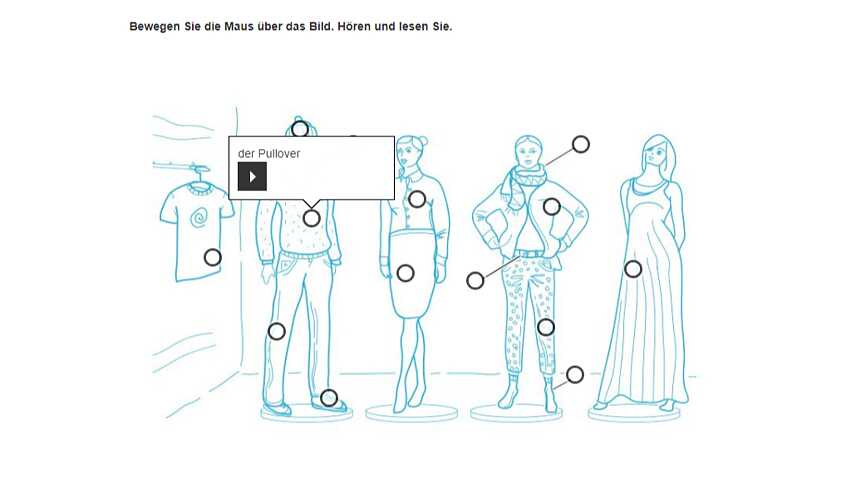 Bewegen Sie die Maus über das Bild. Hören und lesen Sie.

der Pullover