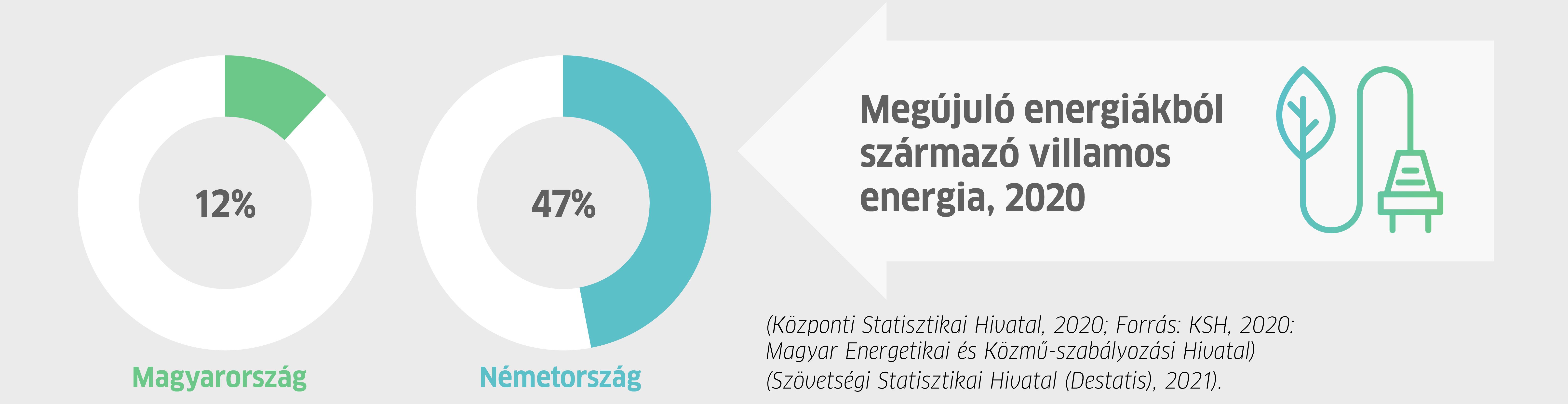 12%

Magyarország

47%

Németország

Megújuló energiákból származó villamos energia, 2020

(Központi Statisztikai Hivatal, 2020; Forrás: KSH, 2020: Magyar Energetikai és Közmű-szabályozási Hivatal)
(Szövetségi Statisztikai Hivatal (Destatis), 2021).