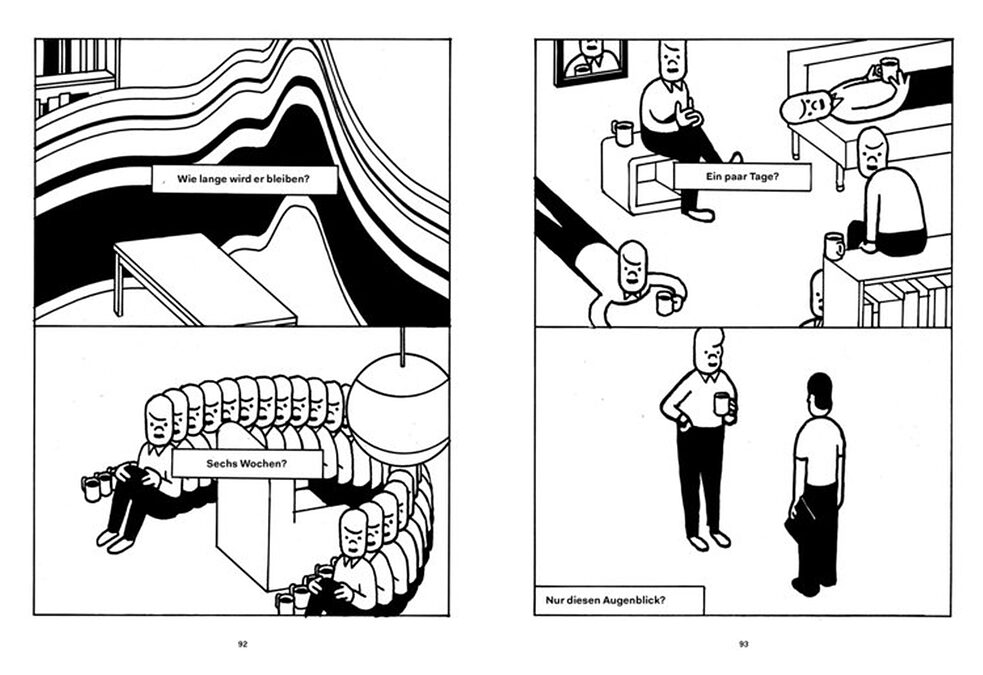 Wie lange wird er bleiben?

Sechs Wochen?

92

Ein paar Tage?

Nur diesen Augenblick?

93