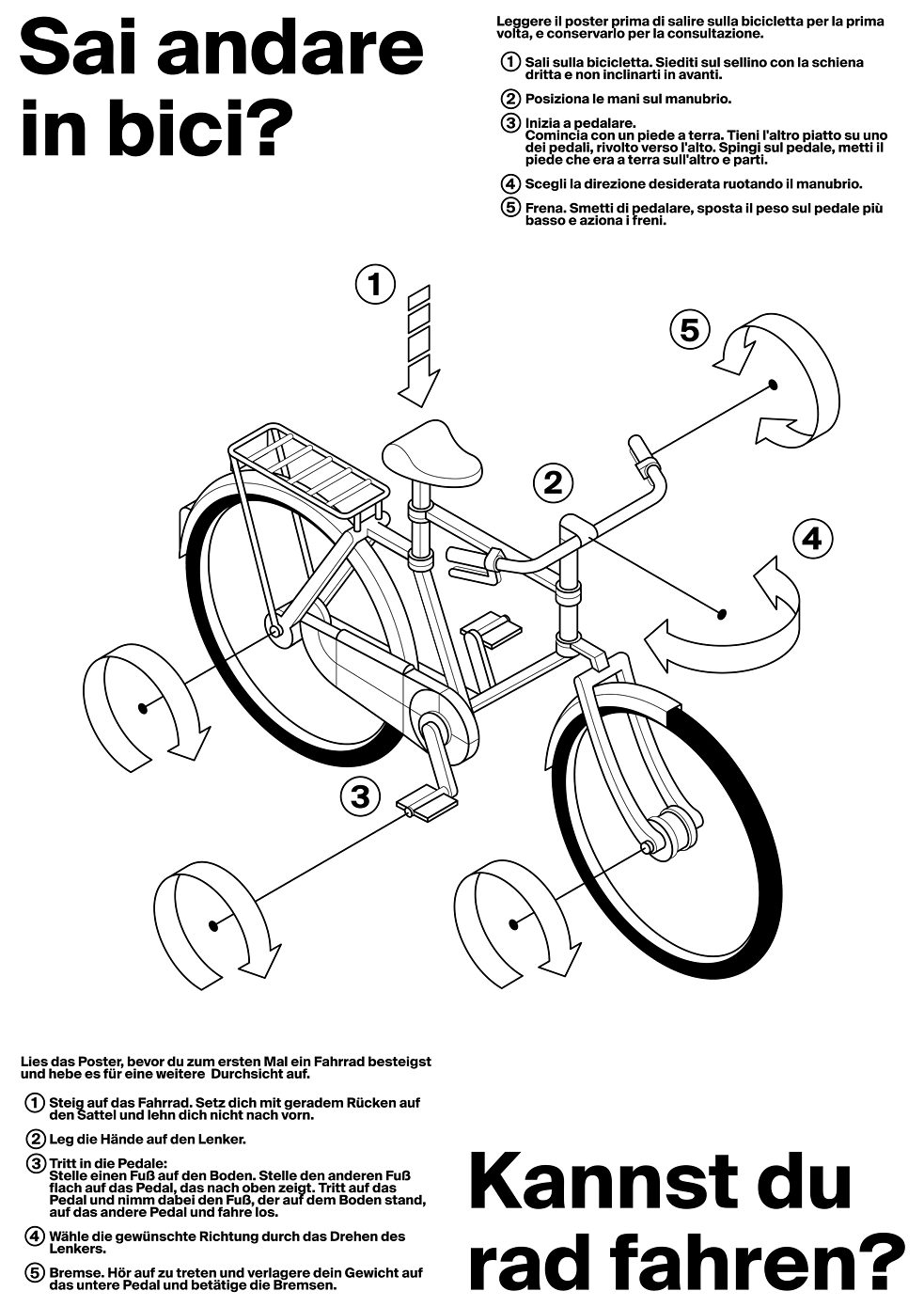 Sai andare in bici?

Leggere il poster prima di salire sulla bicicletta per la prima volta, e conservarlo per la consultazione.

1 Sali sulla bicicletta. Siediti sul sellino con la schiena dritta e non inclinarti in avanti.

2 Posiziona le mani sul manubrio.

3 Inizia a pedalare.
Comincia con un piede a terra. Tieni l'altro piatto su uno dei pedali, rivolto verso l'alto. Spingi sul pedale, metti il piede che era a terra sull'altro e parti.

4 Scegli la direzione desiderata ruotando il manubrio.

5 Frena. Smetti di pedalare, sposta il peso sul pedale più basso e aziona i freni.

1

5

2

4

3

Lies das Poster, bevor du zum ersten Mal ein Fahrrad besteigst und hebe es für eine weitere Durchsicht auf.

1 Steig auf das Fahrrad. Setz dich mit geradem Rücken auf den Sattel und lehn dich nicht nach vorn.

2 Leg die Hände auf den Lenker.

3 Tritt in die Pedale:
Stelle einen Fuß auf den Boden. Stelle den anderen Fuß flach auf das Pedal, das nach oben zeigt. Tritt auf das Pedal und nimm dabei den Fuß, der auf dem Boden stand, auf das andere Pedal und fahre los.

4 Wähle die gewünschte Richtung durch das Drehen des Lenkers.

5 Bremse. Hör auf zu treten und verlagere dein Gewicht auf das untere Pedal und betätige die Bremsen.

Kannst du rad fahren?