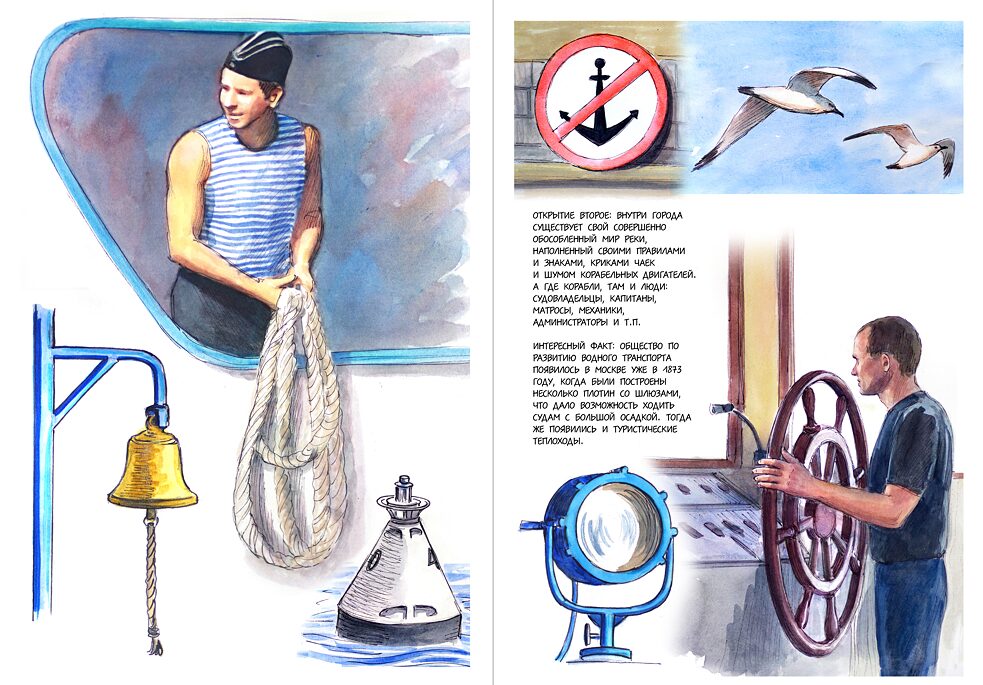 ОТКРЫТИЕ ВТОРОЕ: ВНУТРИ ГОРОДА СУЩЕСТВУЕТ СВОЙ СОВЕРШЕННО ОБОСОБЛЕННЫЙ МИР РЕКИ, НАПОЛНЕННЫЙ СВОИМИ ПРАВИЛАМИ И ЗНАКАМИ, КРИКАМИ ЧАЕК И ШУМОМ КОРАБЕЛЬНЫХ ДВИГАТЕЛЕЙ. А ГДЕ КОРАБЛИ, ТАМ И ЛЮДИ: СУДОВЛАДЕЛЬЦЫ, КАПИТАНЫ, МАТРОСЫ, МЕХАНИКИ, АДМИНИСТРАТОРЫ И Т.П.

ИНТЕРЕСНЫЙ ФАКТ: ОБЩЕСТВО ПО РАЗВИТИЮ ВОДНОГО ТРАНСПОРТА ПОЯВИЛОСЬ В МОСКВЕ УЖЕ В 1873 ГОДУ, КОГДА БЫЛИ ПОСТРОЕНЫ НЕСКОЛЬКО ПЛОТИН СО ШЛЮЗАМИ, ЧТО ДАЛО ВОЗМОЖНОСТЬ ХОДИТЬ СУДАМ С БОЛЬШОЙ ОСАДКОЙ. ТОГДА ЖЕ ПОЯВИЛИСЬ И ТУРИСТИЧЕСКИЕ ТЕПЛОХОДЫ.