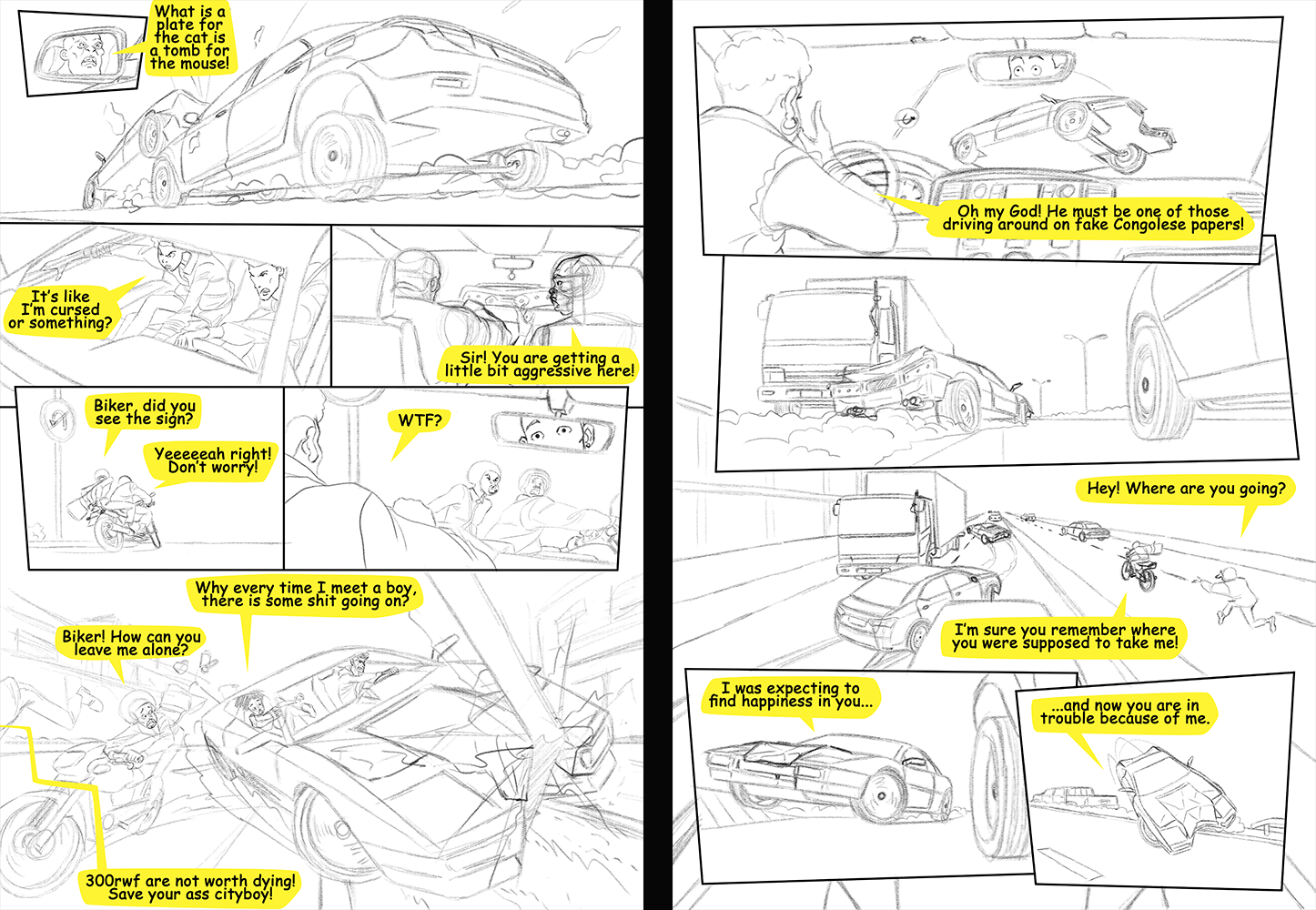 What is a plate for the cat is a tomb for the mouse!

It's like I'm cursed or something?

Sir! You are getting a little bit aggressive here!

Biker, did you see the sign?

Yeeeeeah right! Don't worry!

WTF?

Why every time I meet a boy, there is some shit going on?

Biker! How can you leave me alone?

300rwf are not worth dying! Save your ass cityboy!

Oh my God! He must be one of those driving around on fake Congolese papers!

Hey! Where are you going?

I'm sure you remember where you were supposed to take me!

I was expecting to find happiness in you...

...and now you are in trouble because of me.