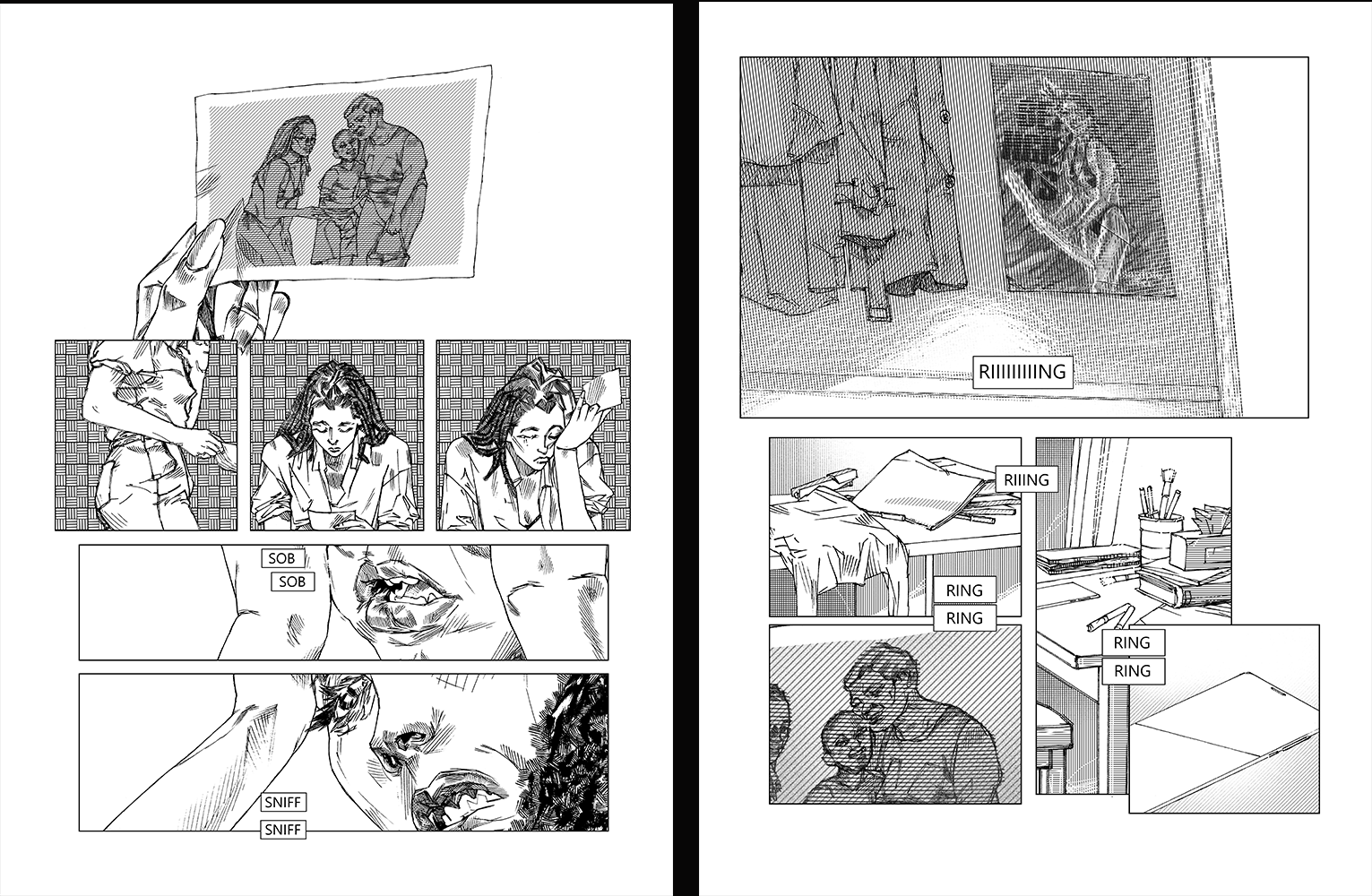 SOB
SOB

SNIFF
SNIFF

RIIIIIIIIING

RIIING

RING
RING

RING
RING