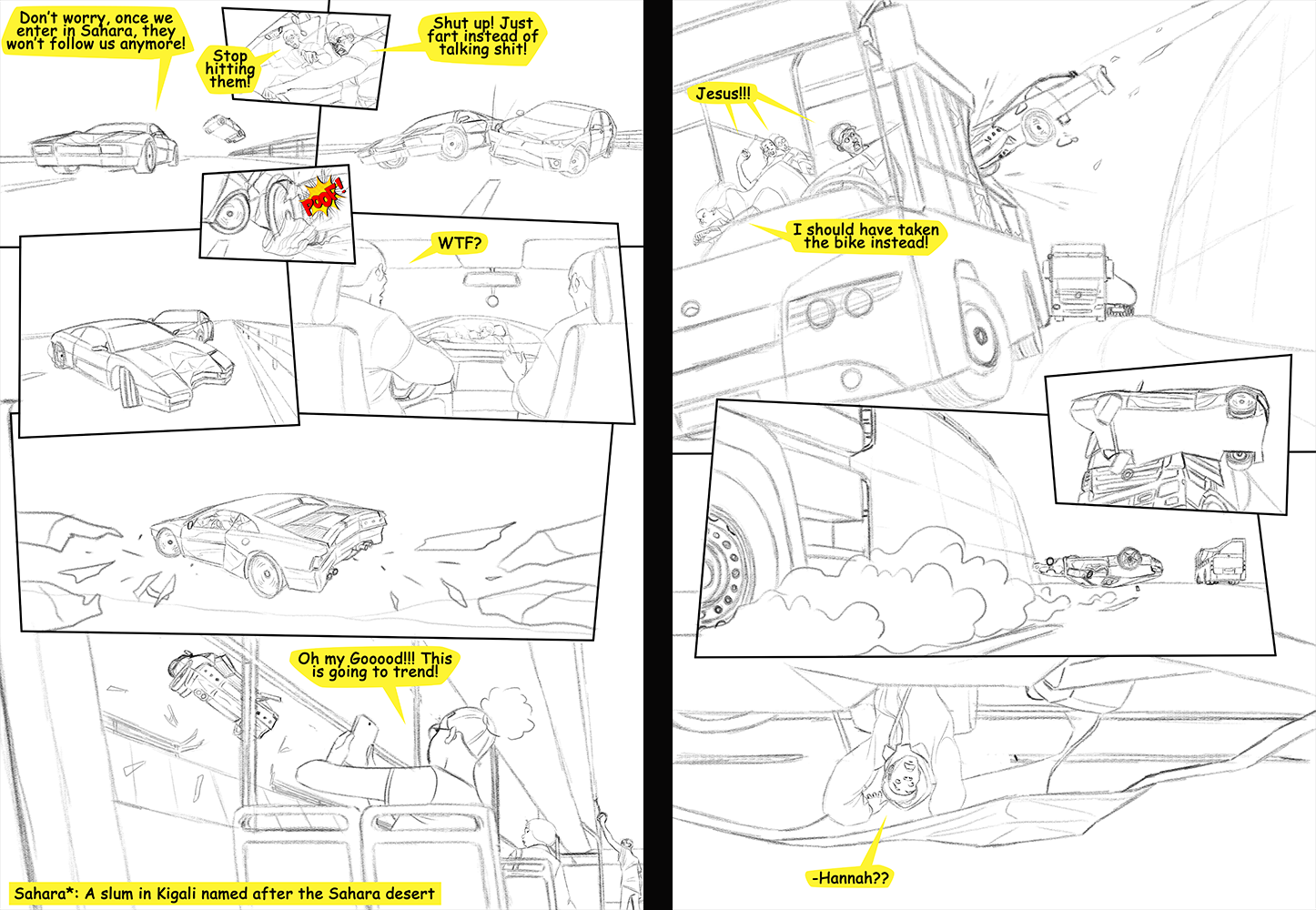 Don't worry, once we enter in Sahara, they won't follow us anymore!

Stop hitting them!

Shut up! Just fart instead of talking shit!

POOF!

WTF?

Oh my Gooood!!! This is going to trend!

Sahara*: A slum in Kigali named after the Sahara desert

Jesus!!!

I should have taken the bike instead!

-Hannah??