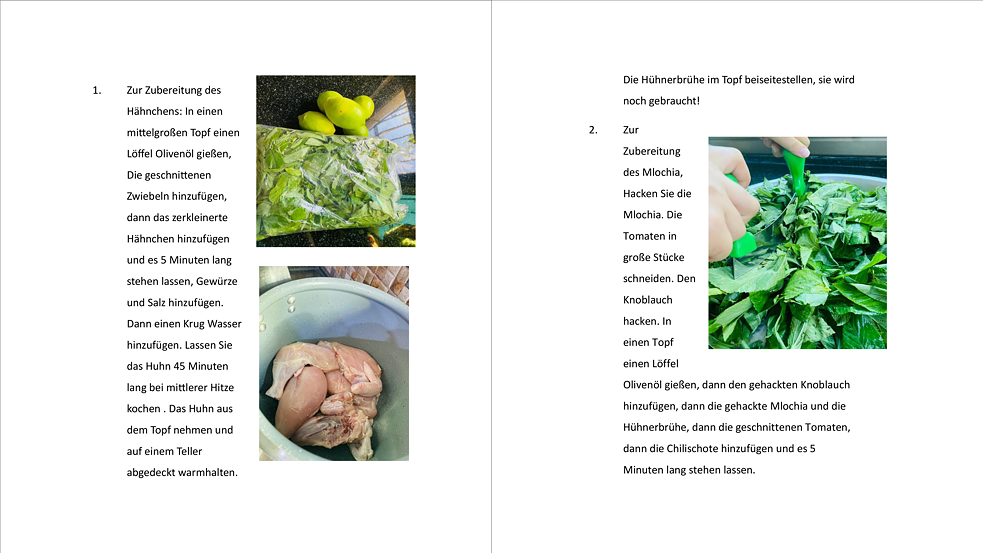 1. Zur Zubereitung des Hähnchens: In einen mittelgroßen Topf einen Löffel Olivenöl gießen, Die geschnittenen Zwiebeln hinzufügen, dann das zerkleinerte Hähnchen hinzufügen und es 5 Minuten lang stehen lassen, Gewürze und Salz hinzufügen. Dann einen Krug Wasser hinzufügen. Lassen Sie das Huhn 45 Minuten lang bei mittlerer Hitze kochen . Das Huhn aus dem Topf nehmen und auf einem Teller abgedeckt warmhalten.

Die Hühnerbrühe im Topf beiseitestellen, sie wird noch gebraucht!

2. Zur Zubereitung des Mlochia, Hacken Sie die Mlochia. Die Tomaten in große Stücke schneiden. Den Knoblauch hacken. In einen Topf einen Löffel Olivenöl gießen, dann den gehackten Knoblauch hinzufügen, dann die gehackte Mlochia und die Hühnerbrühe, dann die geschnittenen Tomaten, dann die Chilischote hinzufügen und es 5 Minuten lang stehen lassen.